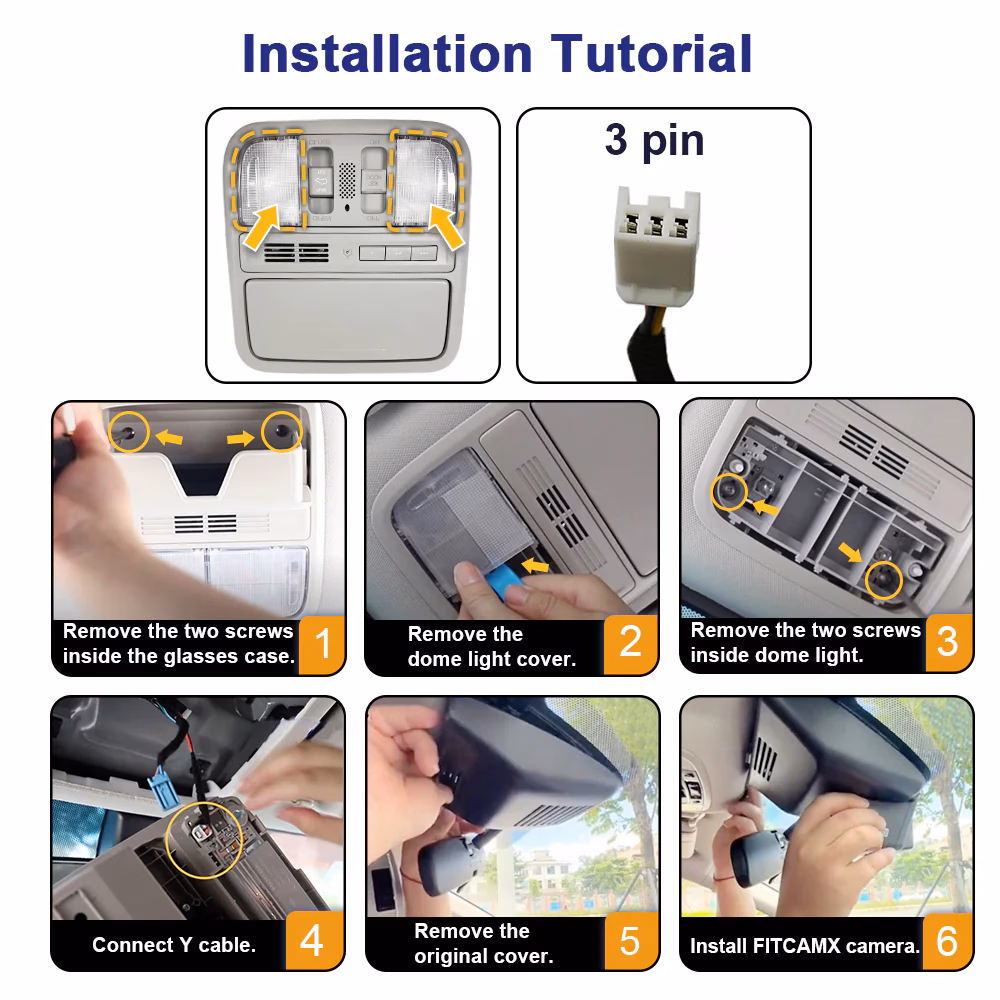 Installation Tutorial

3 pin

Remove the two screws inside the glasses case. 1

Remove the dome light cover. 2

Remove the two screws inside dome light. 3

Connect Y cable. 4

Remove the original cover. 5

Install FITCAMX camera. 6